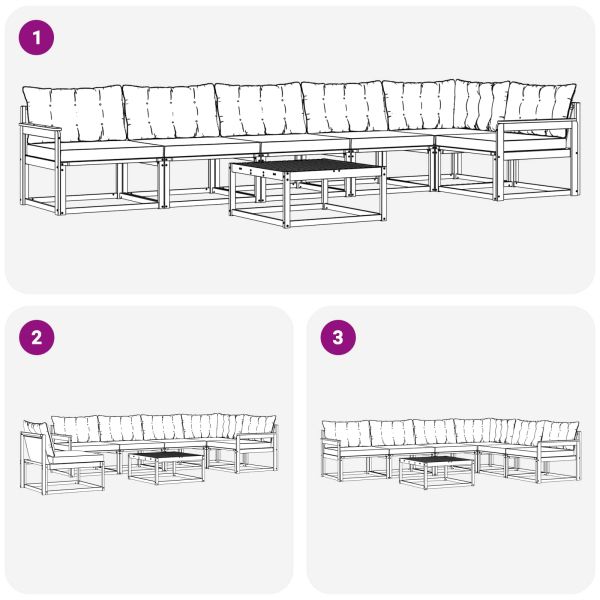 1

2

3