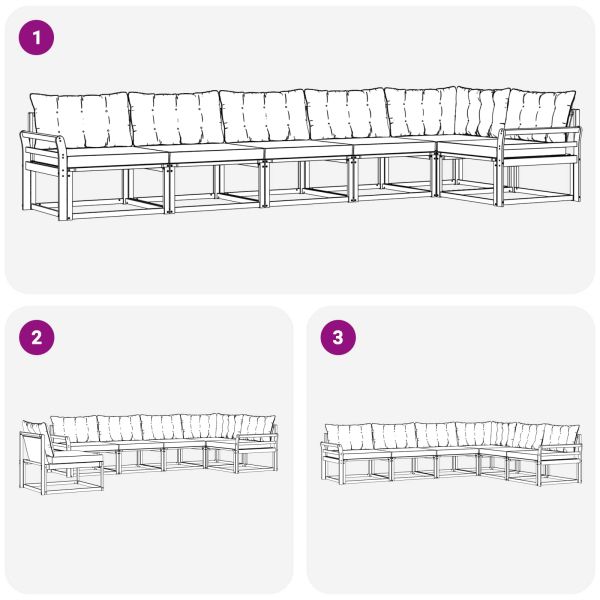 1

2

3