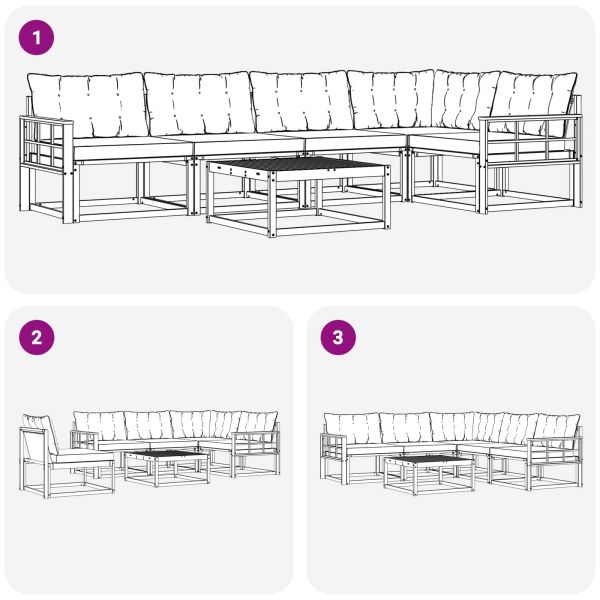 1

2

3