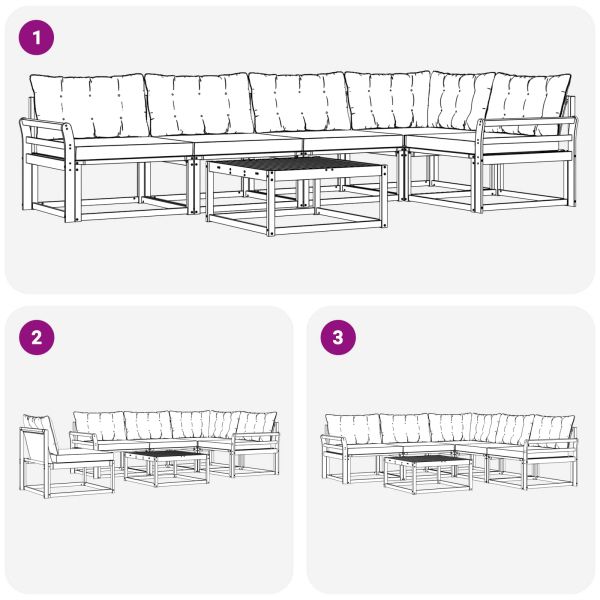 1

2

3