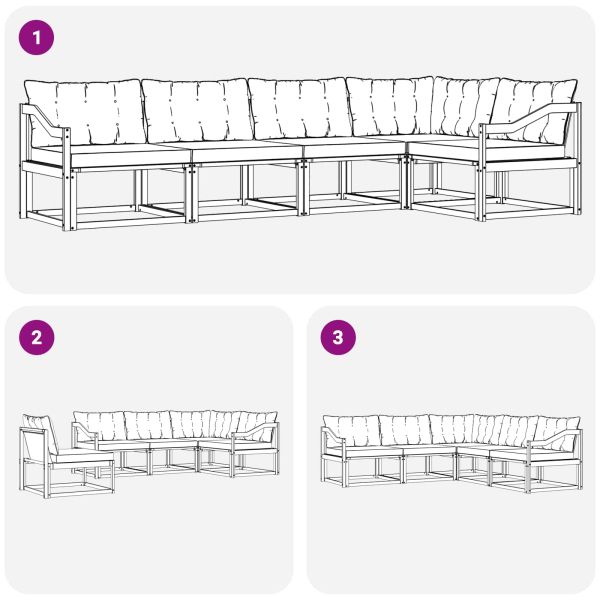 1

2

3