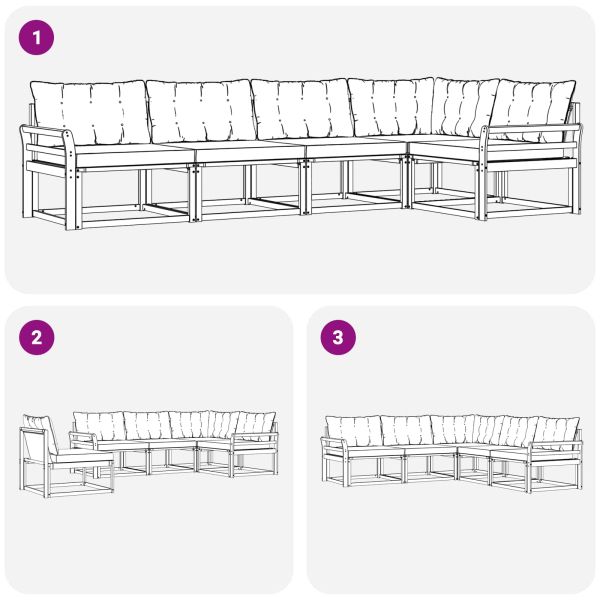 1

2

3