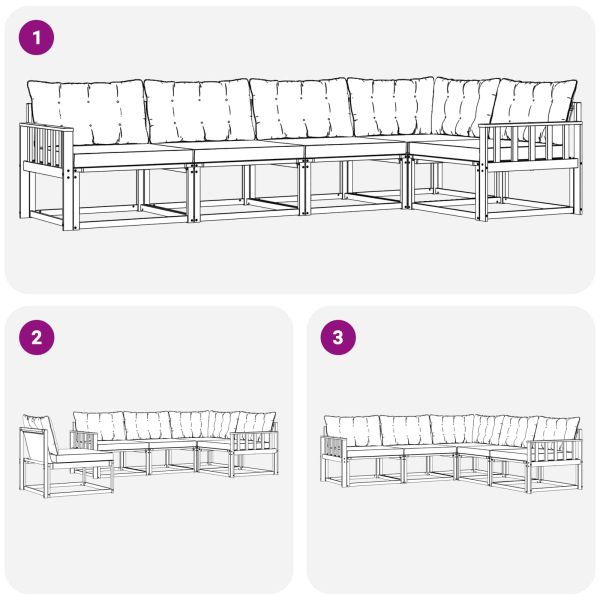 1

2

3