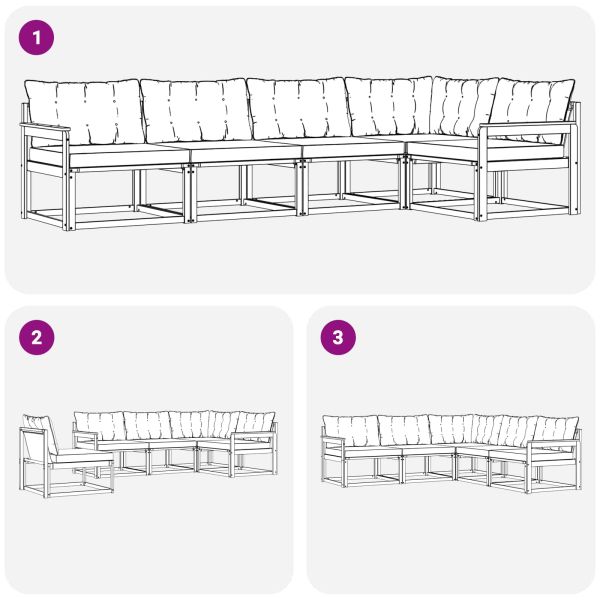 1

2

3