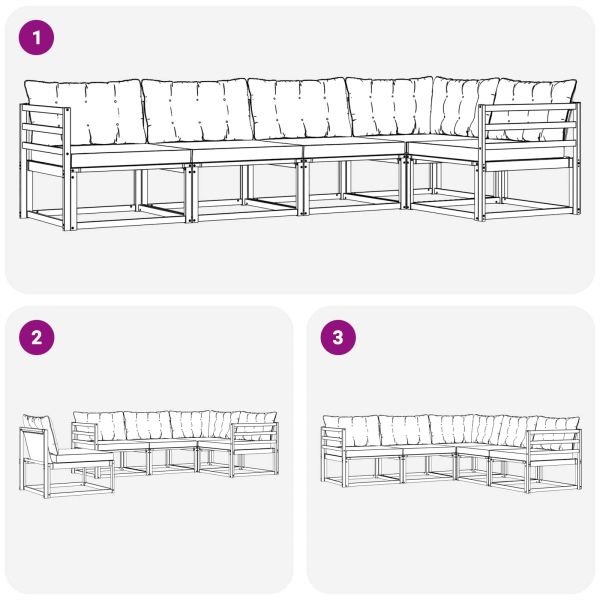 1

2

3