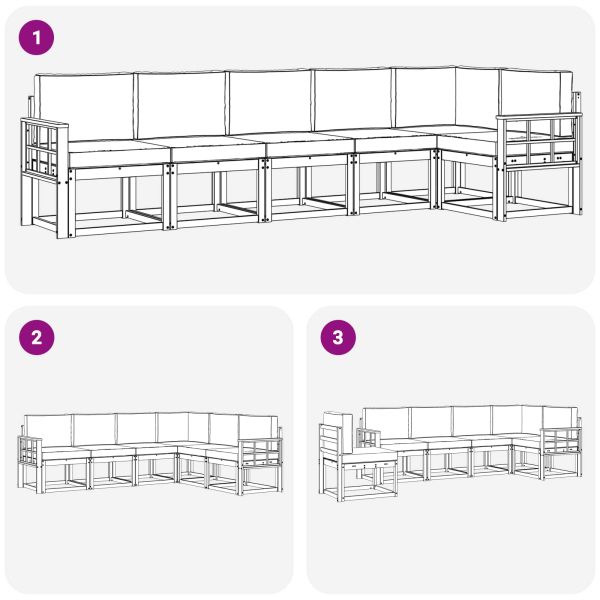 1

2

3