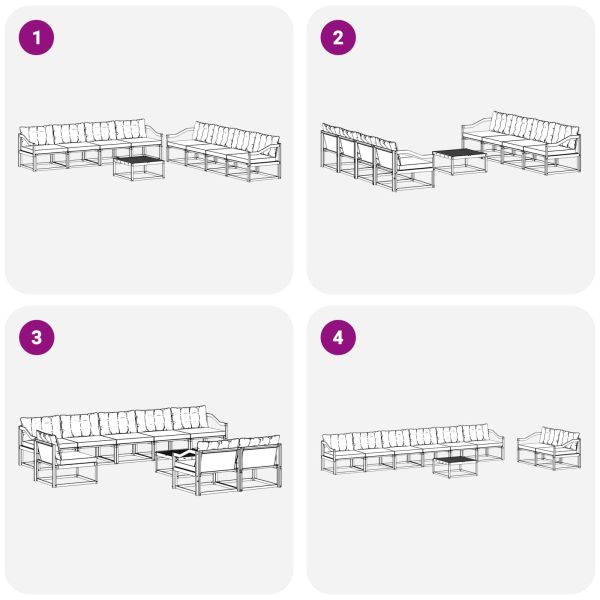 1

2

3

4