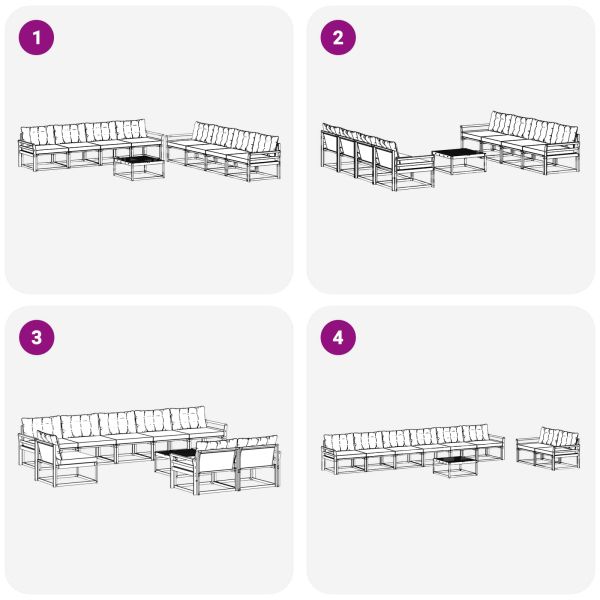 1

2

3

4