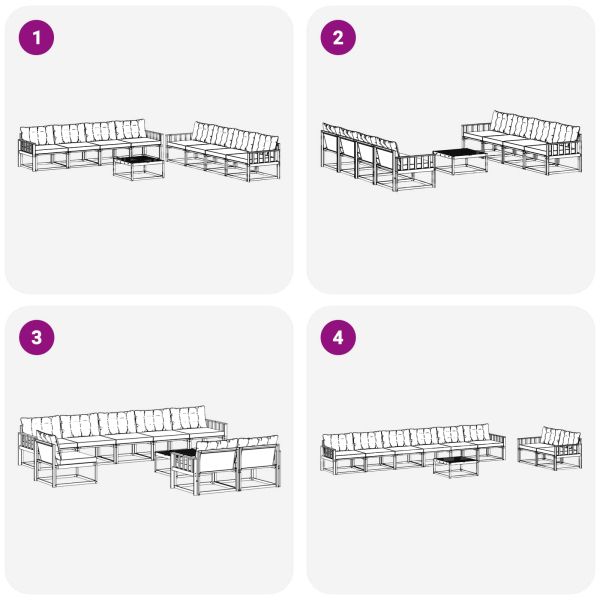 1

2

3

4