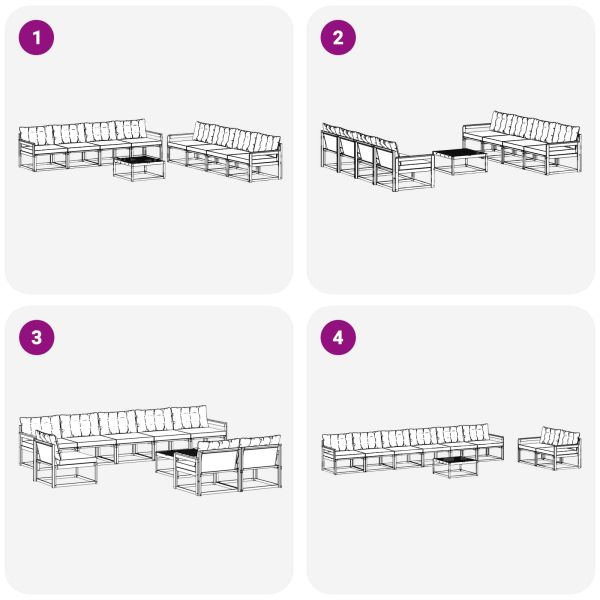 1

2

3

4