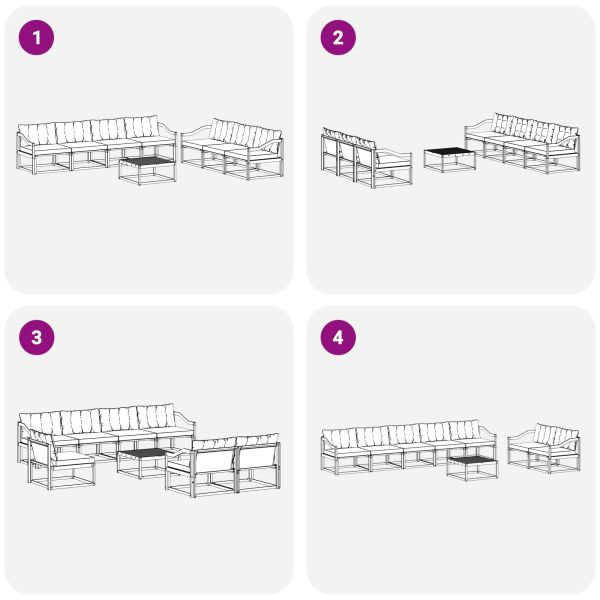 1

2

3

4