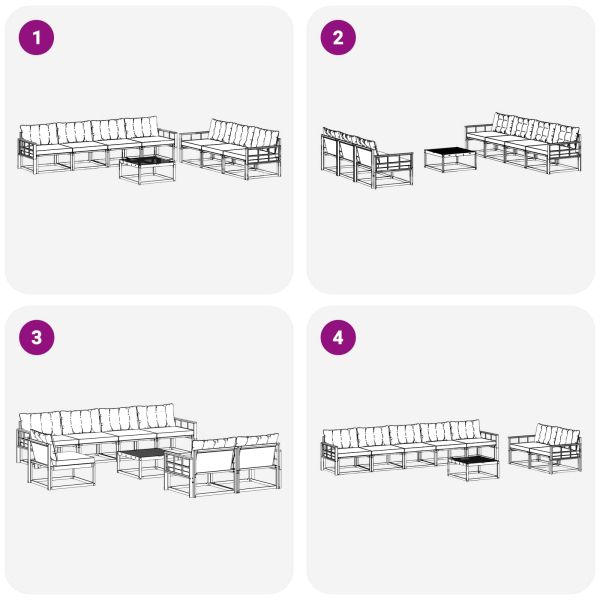 1

2

3

4