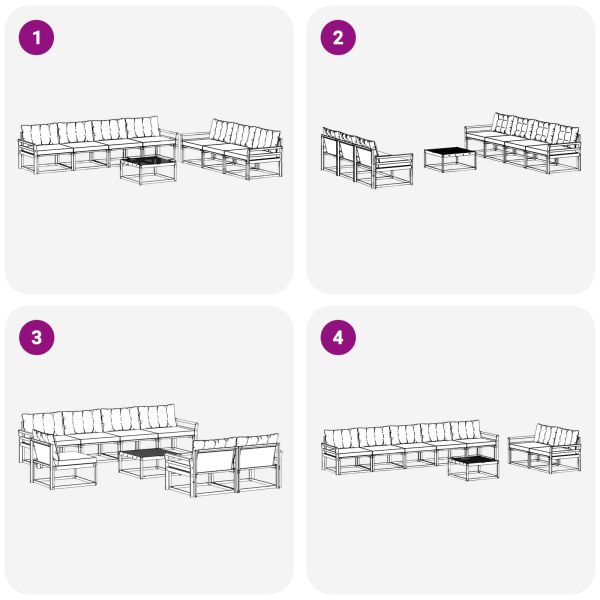 1

2

3

4