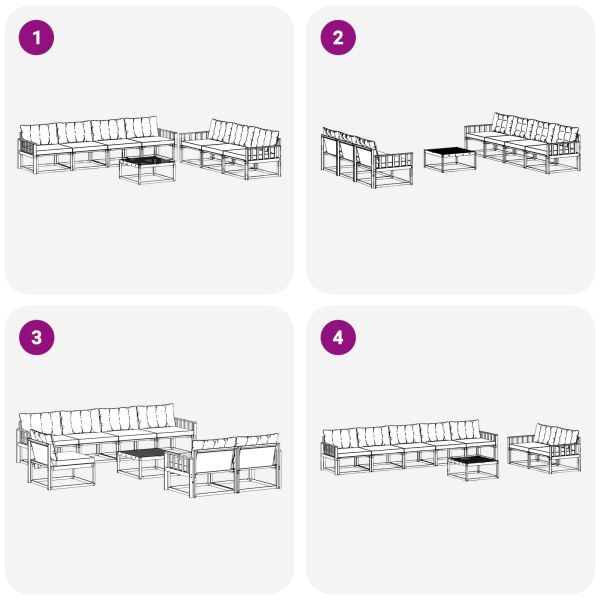 1

2

3

4