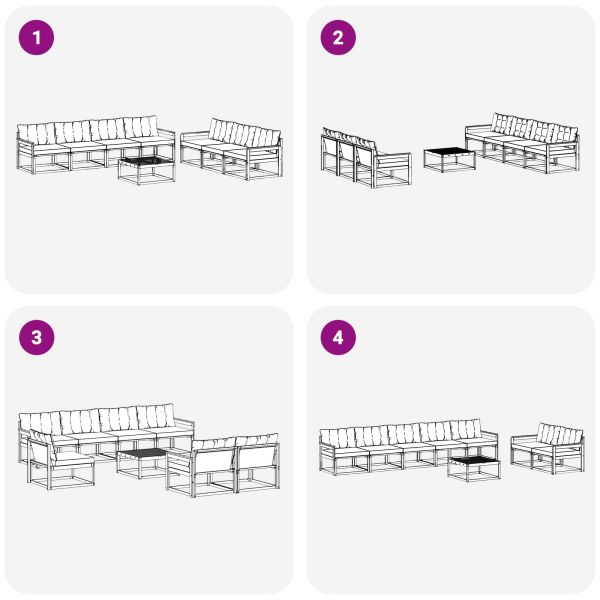 1

2

3

4