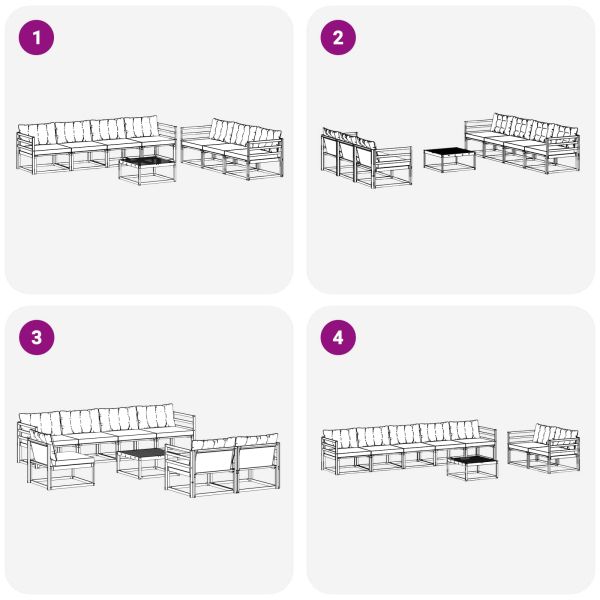 1

2

3

4