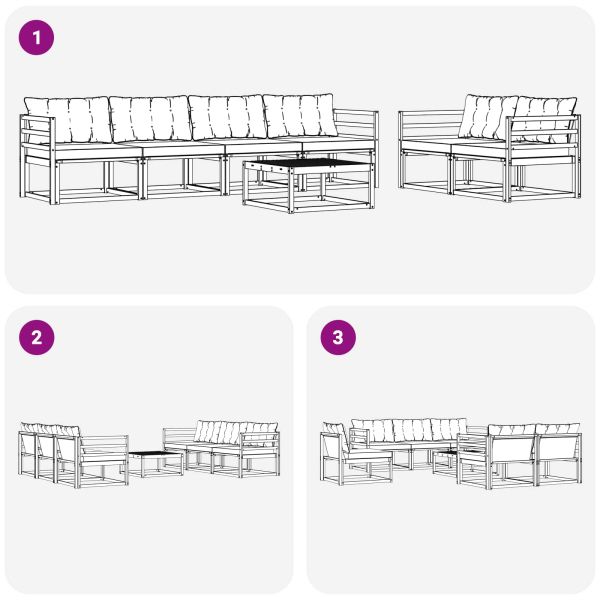 1

2

3