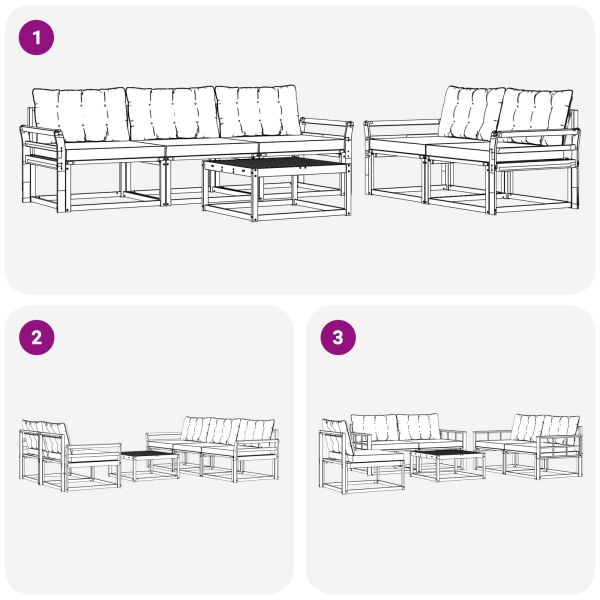 1

2

3