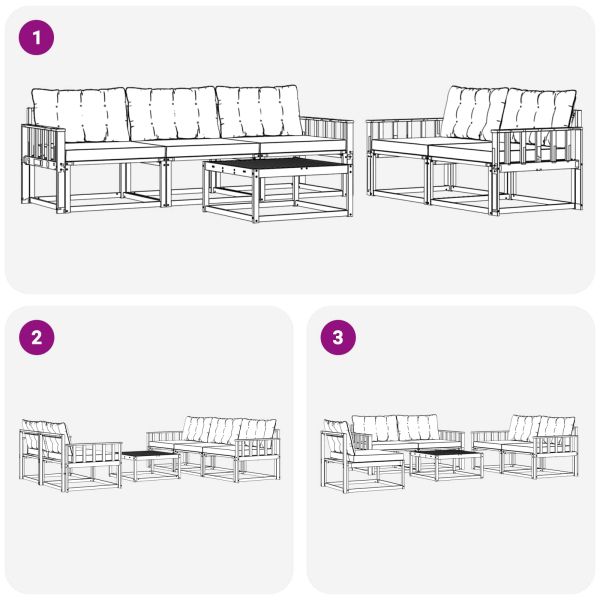 1

2

3