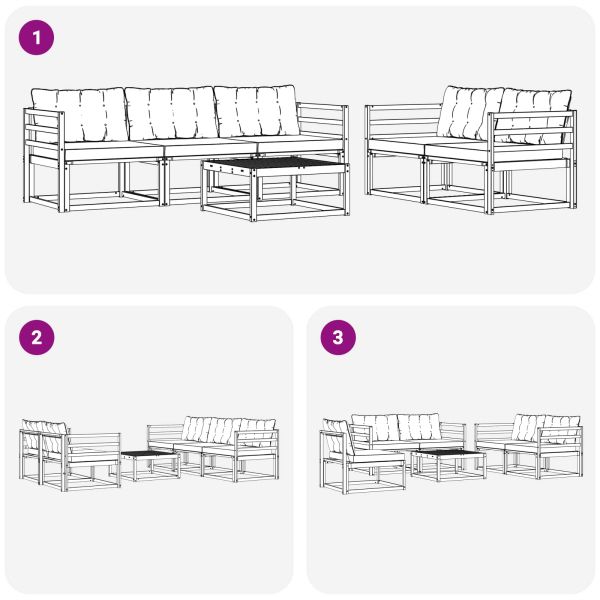 1

2

3