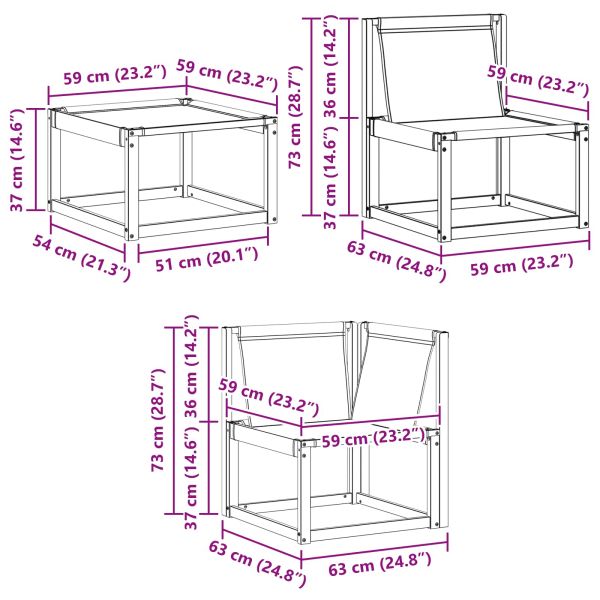 59 cm (23.2″)
59 cm (23.2″)
37 cm (14.6″)
54 cm (21.3″)
51 cm (20.1″)

73 cm (28.7″)
36 cm (14.2″)
37 cm (14.6″)
59 cm (23.2″)
63 cm (24.8″)
59 cm (23.2″)

73 cm (28.7″)
36 cm (14.2″)
37 cm (14.6″)
59 cm (23.2″)
59 cm (23.2″)
63 cm (24.8″)
63 cm (24.8″)