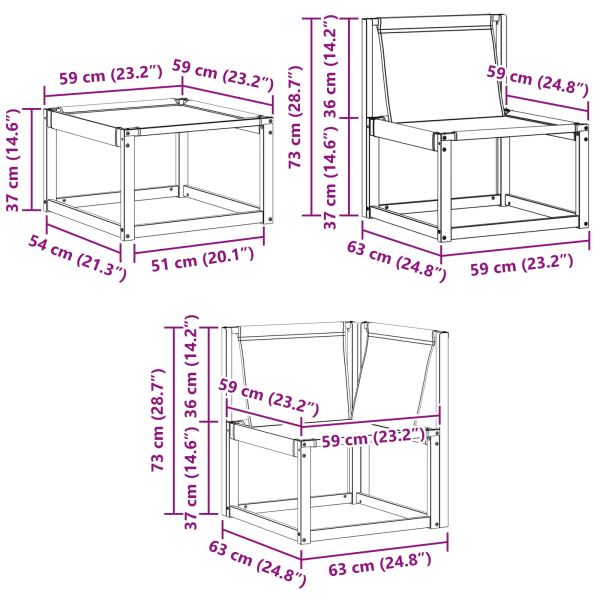 59 cm (23.2")
59 cm (23.2")
37 cm (14.6")
54 cm (21.3")
51 cm (20.1")

73 cm (28.7")
36 cm (14.2")
37 cm (14.6")
59 cm (24.8")
63 cm (24.8")
59 cm (23.2")

73 cm (28.7")
36 cm (14.2")
37 cm (14.6")
59 cm (23.2")
59 cm (23.2")
63 cm (24.8")
63 cm (24.8")