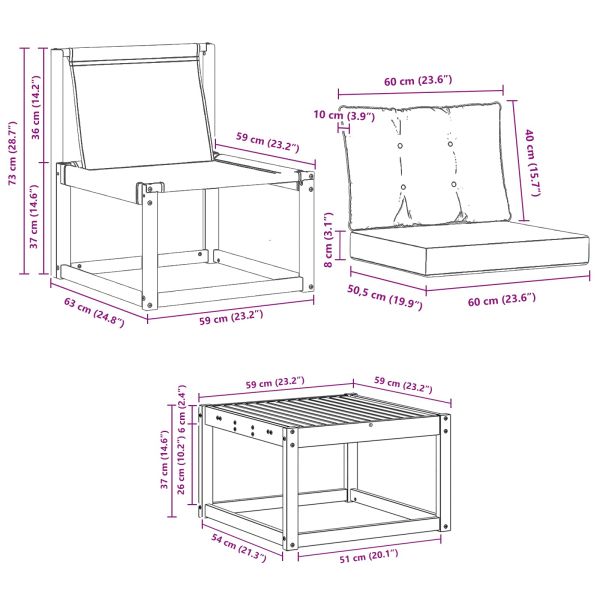 73 cm (28.7")
36 cm (14.2")
37 cm (14.6")
59 cm (23.2")
63 cm (24.8")
59 cm (23.2")
60 cm (23.6")
10 cm (3.9")
40 cm (15.7")
8 cm (3.1")
50,5 cm (19.9")
60 cm (23.6")
59 cm (23.2")
59 cm (23.2")
6 cm (2.4")
37 cm (14.6")
26 cm (10.2")
54 cm (21.3")
51 cm (20.1")