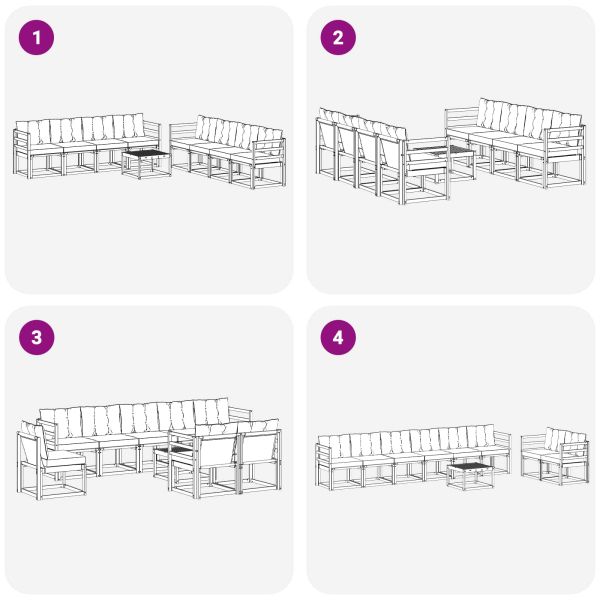 1

2

3

4