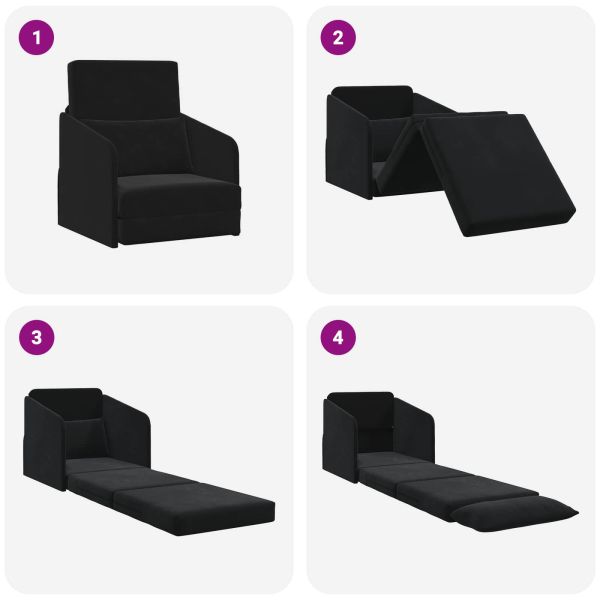 1

2

3

4