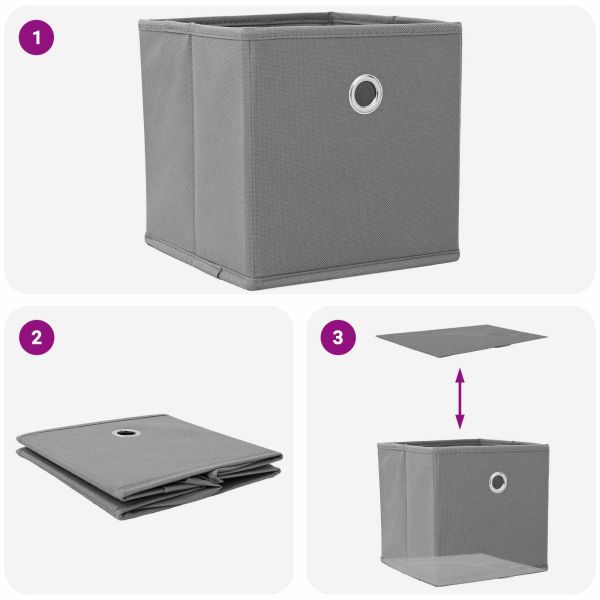 1

2

3