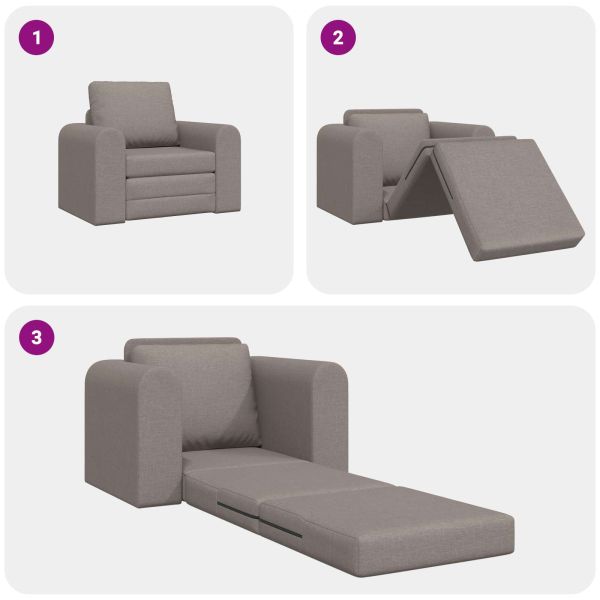 1

2

3