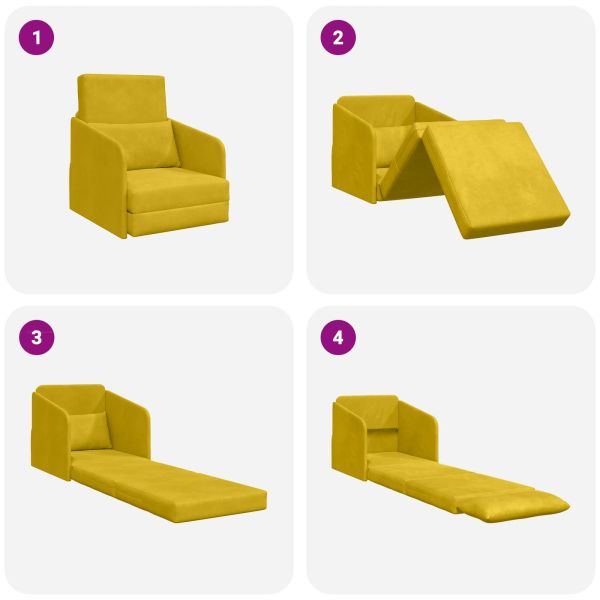 1

2

3

4