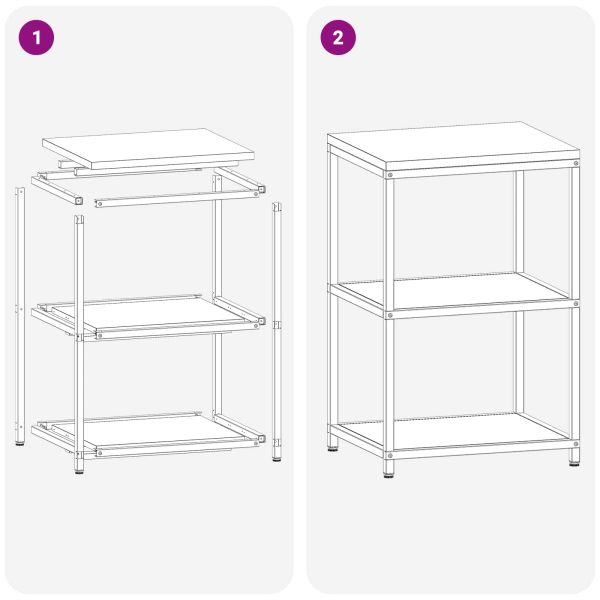 1

2