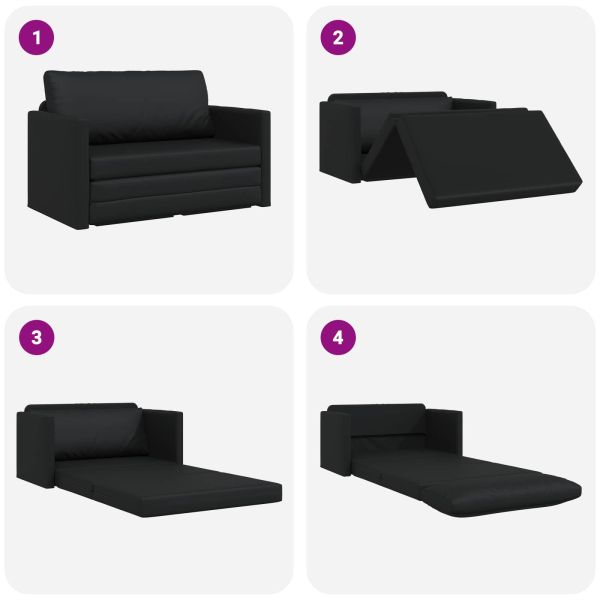 1

2

3

4