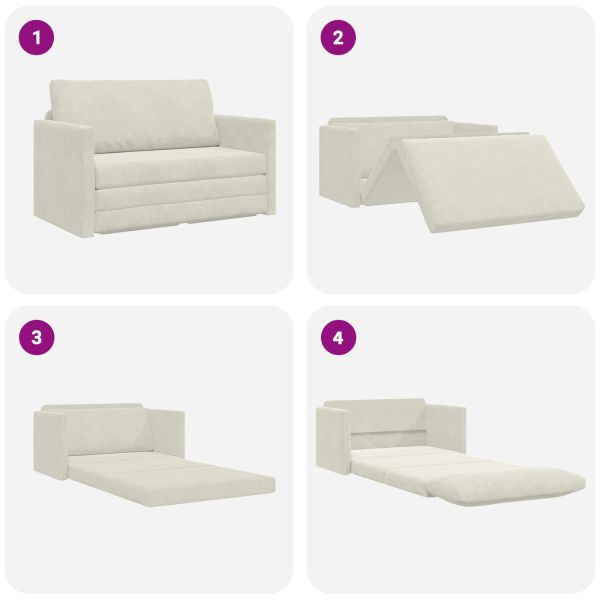 1

2

3

4