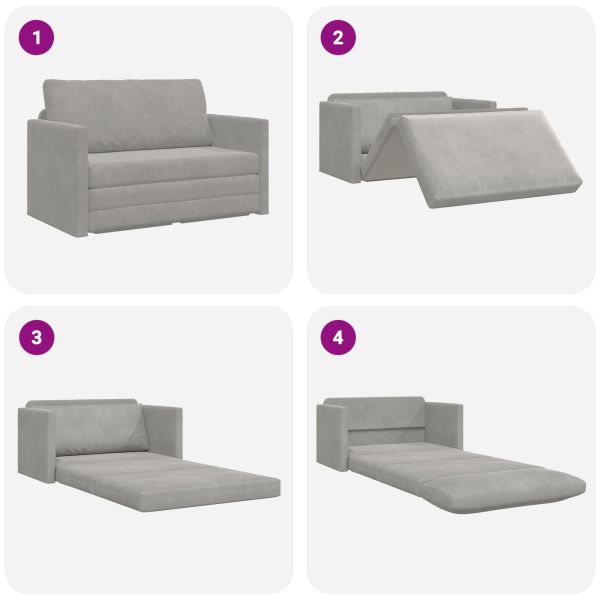 1

2

3

4