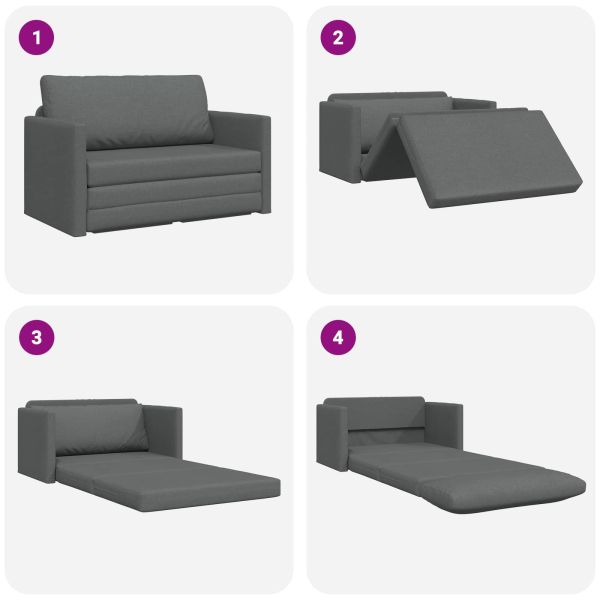 1

2

3

4