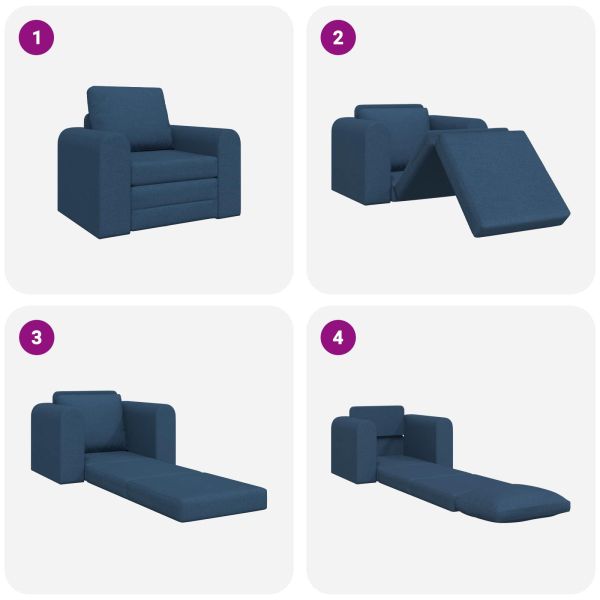 1

2

3

4