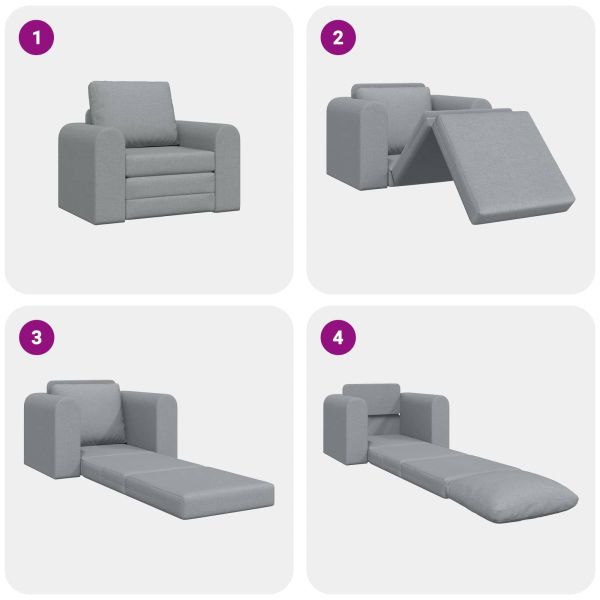 1

2

3

4