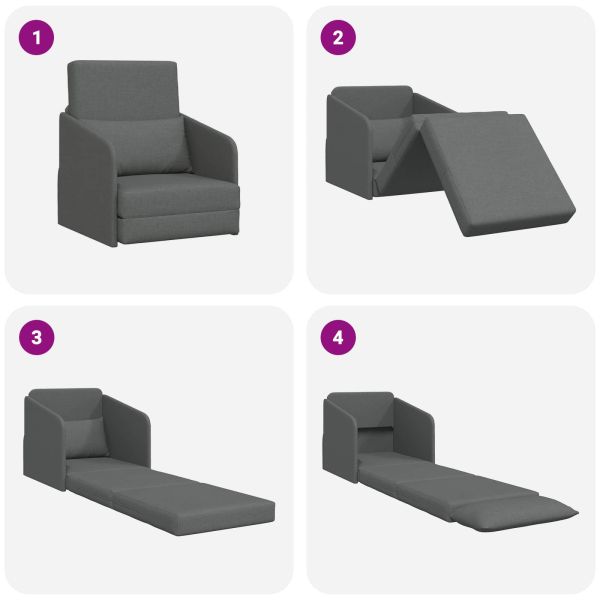 1

2

3

4