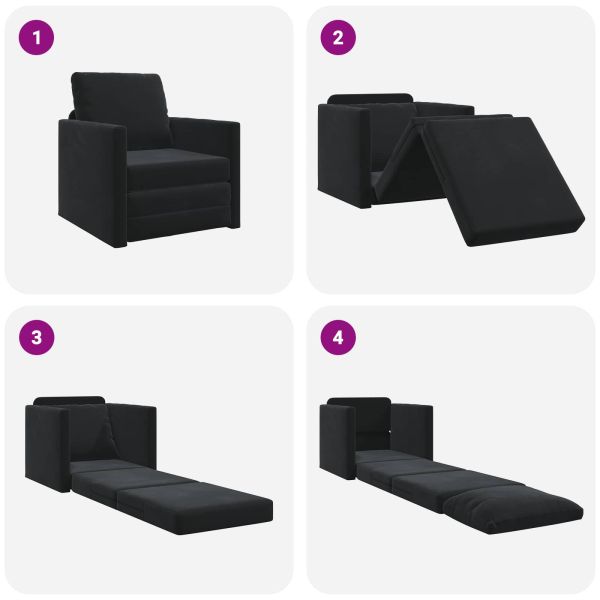 1

2

3

4