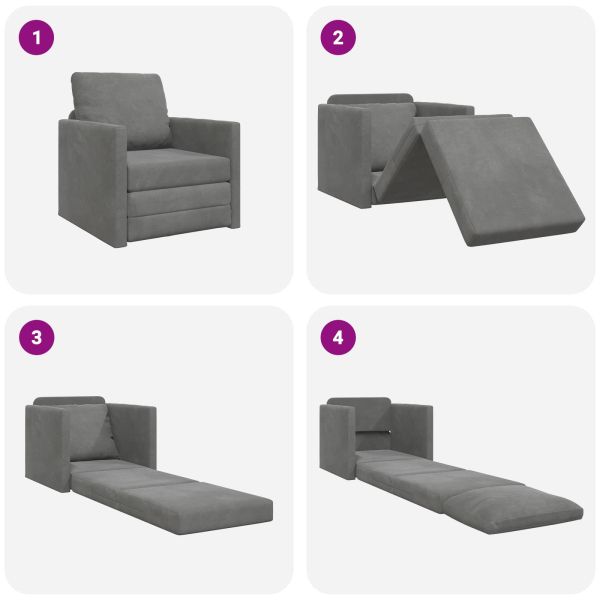 1

2

3

4