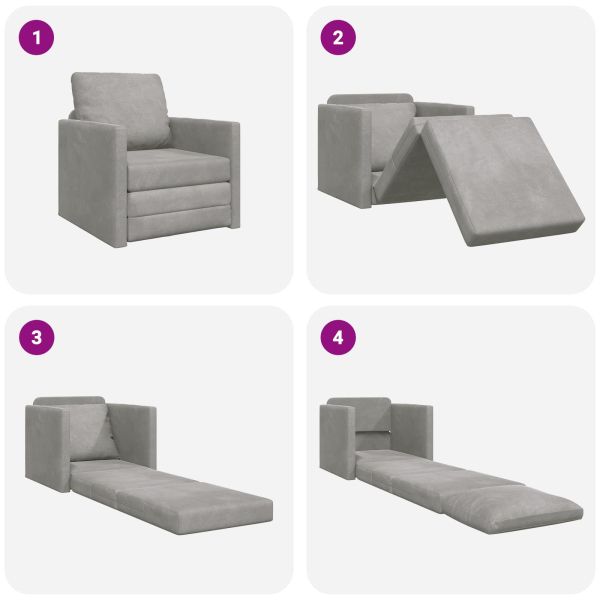 1

2

3

4