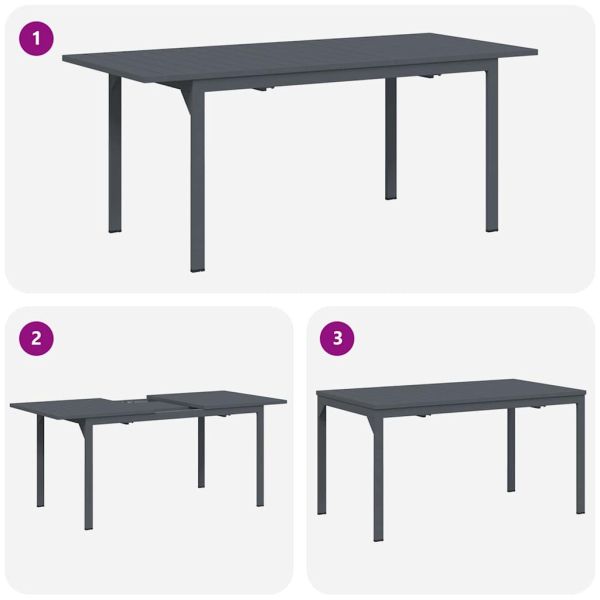 1

2

3