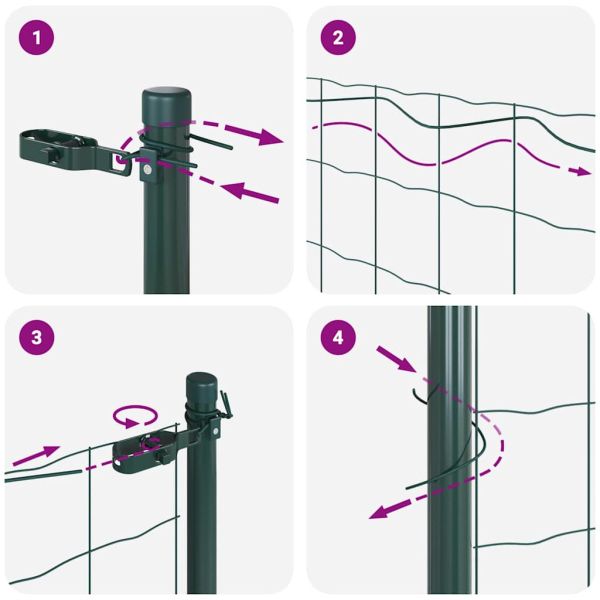 1

2

3

4