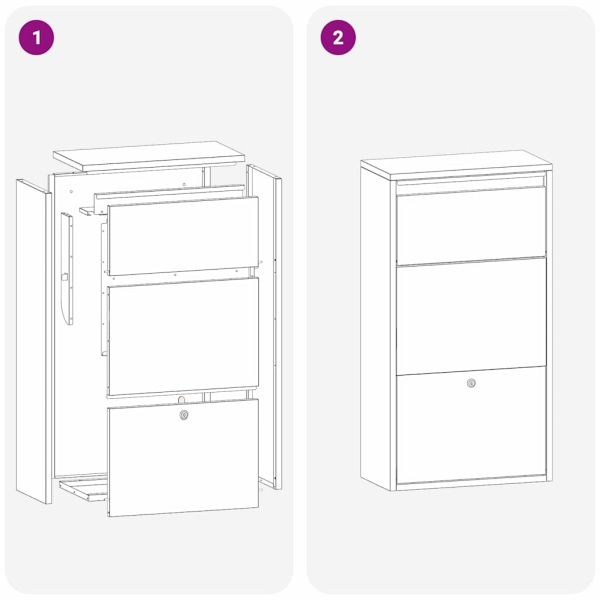 1

2