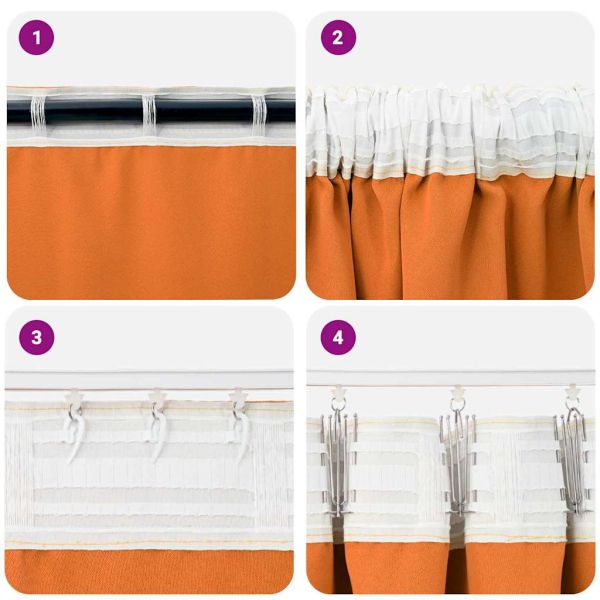 1

2

3

4