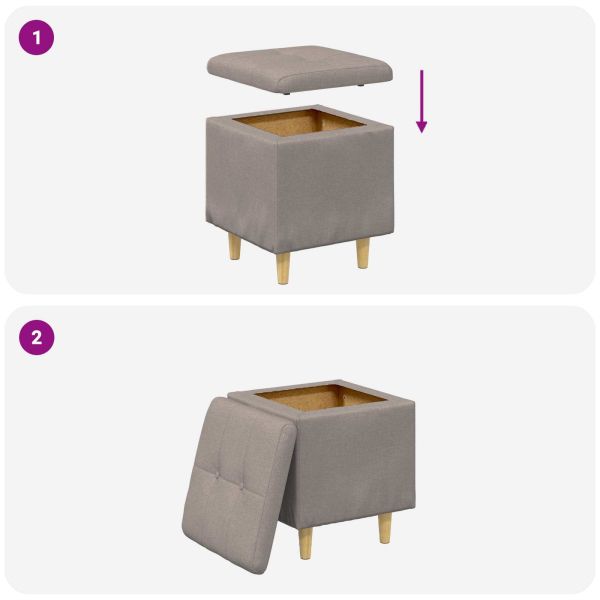 1

2