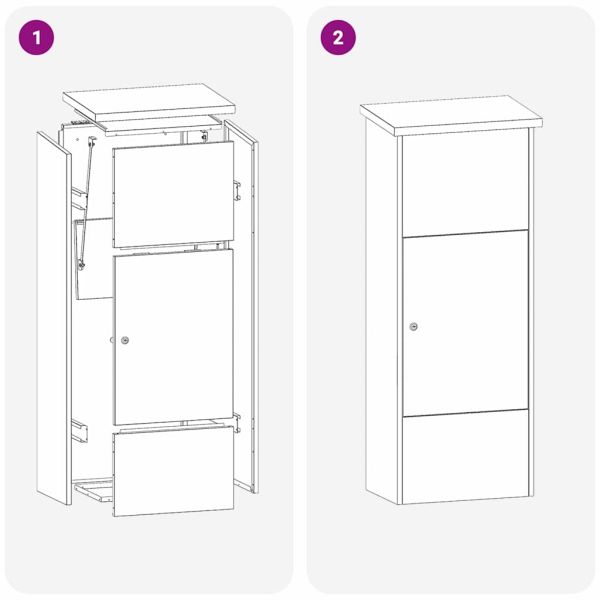 1

2