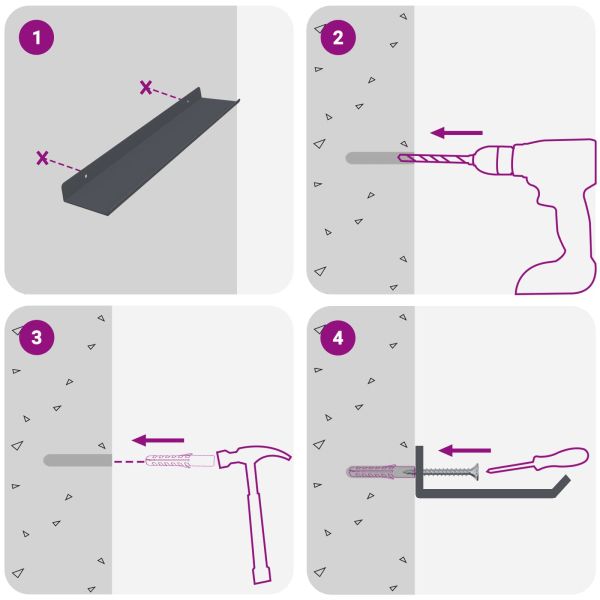 1

2

3

4